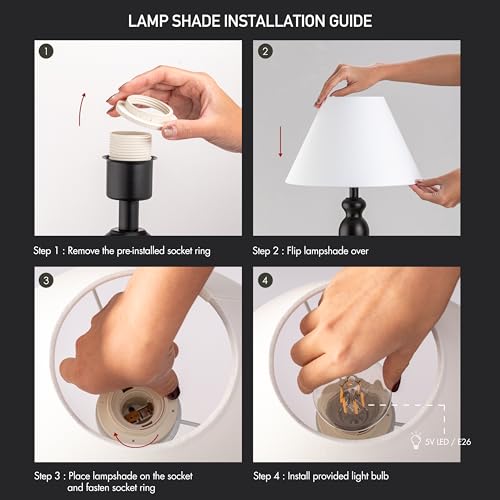 LAMP SHADE INSTALLATION GUIDE

1

Step 1 : Remove the pre-installed socket ring

2

Step 2 : Flip lampshade over

3

Step 3 : Place lampshade on the socket and fasten socket ring

4

5V LED / E26

Step 4 : Install provided light bulb