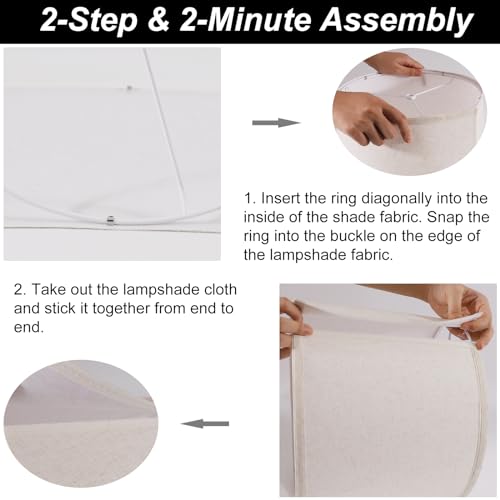 2-Step & 2-Minute Assembly

1. Insert the ring diagonally into the inside of the shade fabric. Snap the ring into the buckle on the edge of the lampshade fabric.

2. Take out the lampshade cloth and stick it together from end to end.