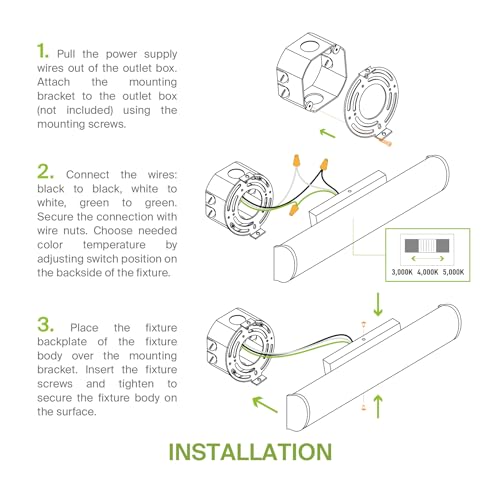 1. Pull the power supply wires out of the outlet box. Attach the mounting bracket to the outlet box (not included) using the mounting screws.

2. Connect the wires: black to black, white to white, green to green. Secure the connection with wire nuts. Choose needed color temperature by adjusting switch position on the backside of the fixture.

3,000K 4,000K 5,000K

3. Place the fixture backplate of the fixture body over the mounting bracket. Insert the fixture screws and tighten to secure the fixture body on the surface.

INSTALLATION