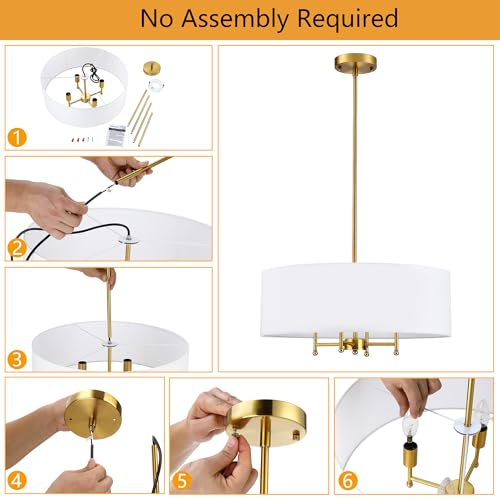 No Assembly Required

1

2

3

4

5

6