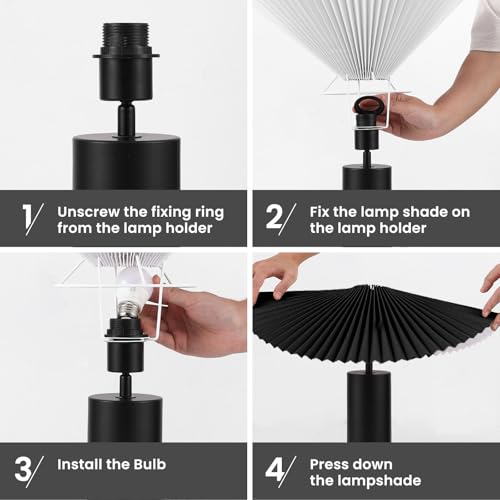 1/ Unscrew the fixing ring from the lamp holder

2/ Fix the lamp shade on the lamp holder

3/ Install the Bulb

4/ Press down the lampshade