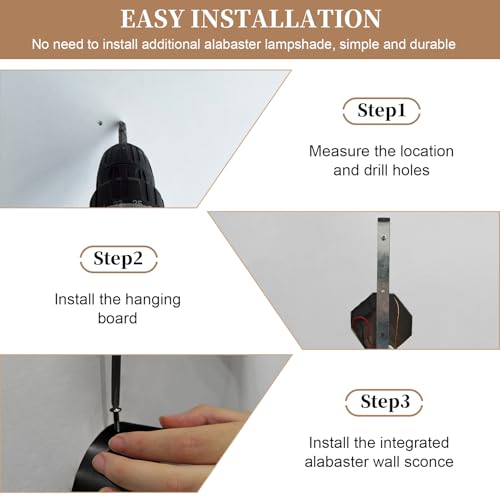 EASY INSTALLATION

No need to install additional alabaster lampshade, simple and durable

Step1

Measure the location and drill holes

Step2

Install the hanging board

Step3

Install the integrated alabaster wall sconce