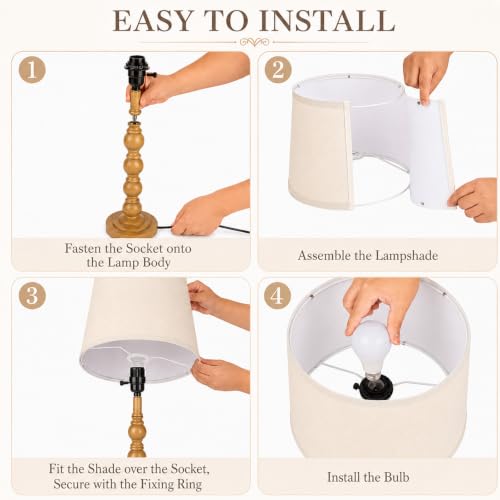 EASY TO INSTALL

1

Fasten the Socket onto the Lamp Body

2

Assemble the Lampshade

3

Fit the Shade over the Socket, Secure with the Fixing Ring

4

Install the Bulb