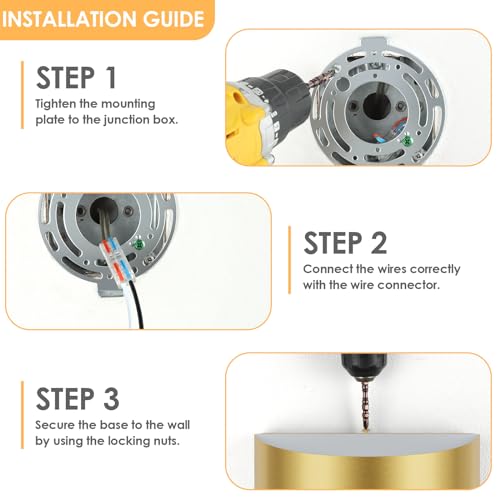 INSTALLATION GUIDE

STEP 1
Tighten the mounting plate to the junction box.

STEP 2
Connect the wires correctly with the wire connector.

STEP 3
Secure the base to the wall by using the locking nuts.