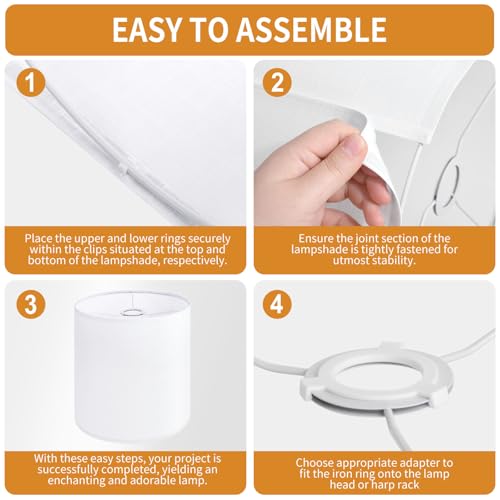 EASY TO ASSEMBLE

1

Place the upper and lower rings securely within the clips situated at the top and bottom of the lampshade, respectively.

2

Ensure the joint section of the lampshade is tightly fastened for utmost stability.

3

With these easy steps, your project is successfully completed, yielding an enchanting and adorable lamp.

4

Choose appropriate adapter to fit the iron ring onto the lamp head or harp rack