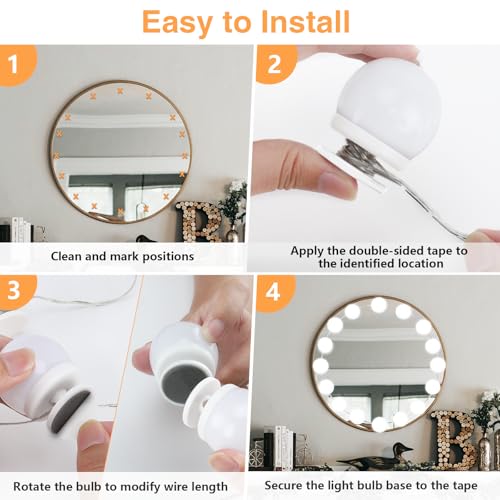 Easy to Install

1

Clean and mark positions

2

Apply the double-sided tape to the identified location

3

Rotate the bulb to modify wire length

4

Secure the light bulb base to the tape