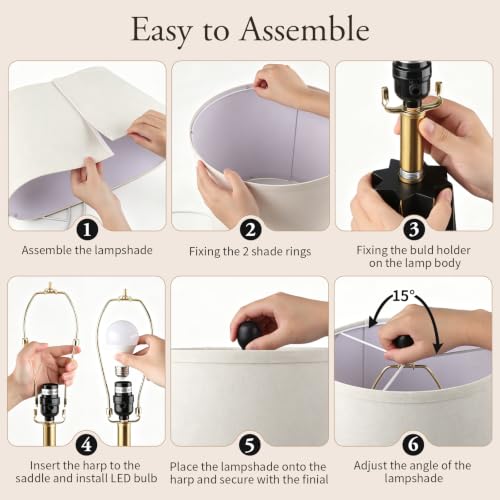 Easy to Assemble

1
Assemble the lampshade

2
Fixing the 2 shade rings

3
Fixing the buld holder on the lamp body

4
Insert the harp to the saddle and install LED bulb

5
Place the lampshade onto the harp and secure with the finial

15°
6
Adjust the angle of the lampshade