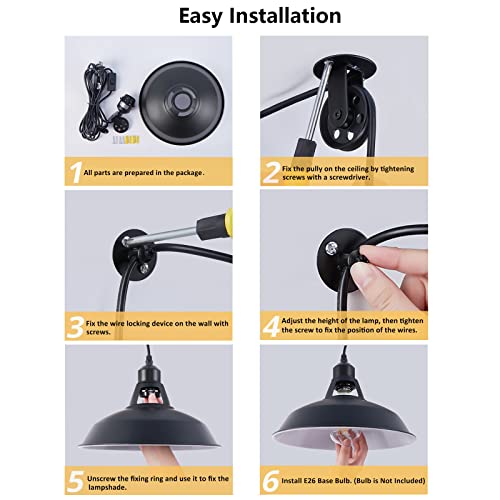 Easy Installation

1 All parts are prepared in the package.

2 Fix the pully on the ceiling by tightening screws with a screwdriver.

3 Fix the wire locking device on the wall with screws.

4 Adjust the height of the lamp, then tighten the screw to fix the position of the wires.

5 Unscrew the fixing ring and use it to fix the lampshade.

6 Install E26 Base Bulb. (Bulb is Not Included)