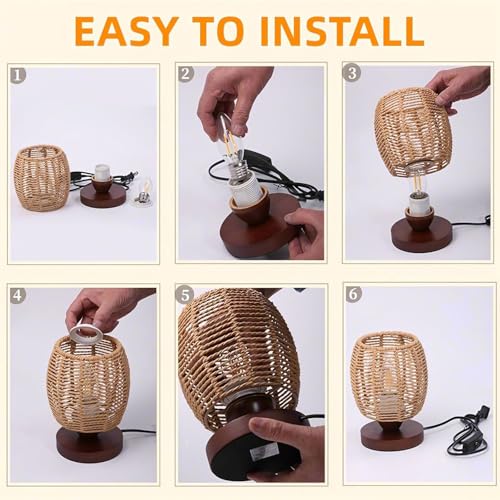 EASY TO INSTALL

1

2

3

4

5

6