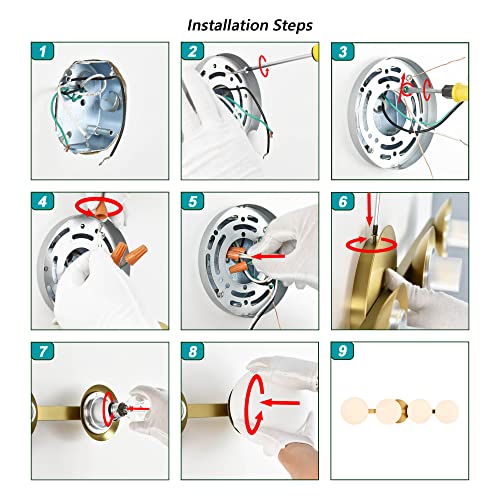 Installation Steps

1

2

3

4

5

6

7

8

9