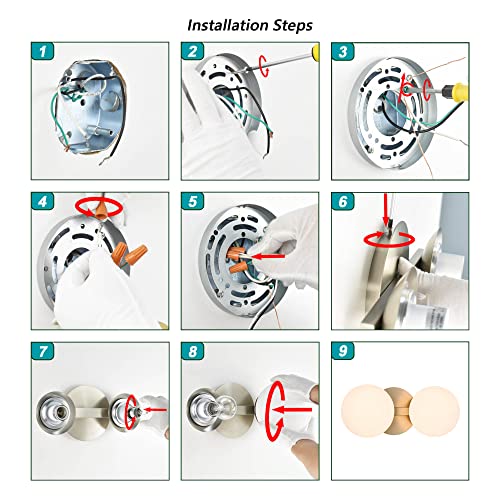 Installation Steps

1

2

3

4

5

6

7

8

9