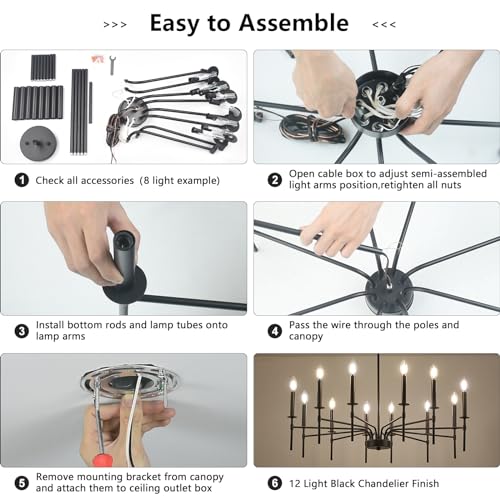 >>> Easy to Assemble <<<

1 Check all accessories (8 light example)

2 Open cable box to adjust semi-assembled light arms position,retighten all nuts

3 Install bottom rods and lamp tubes onto lamp arms

4 Pass the wire through the poles and canopy

5 Remove mounting bracket from canopy and attach them to ceiling outlet box

6 12 Light Black Chandelier Finish