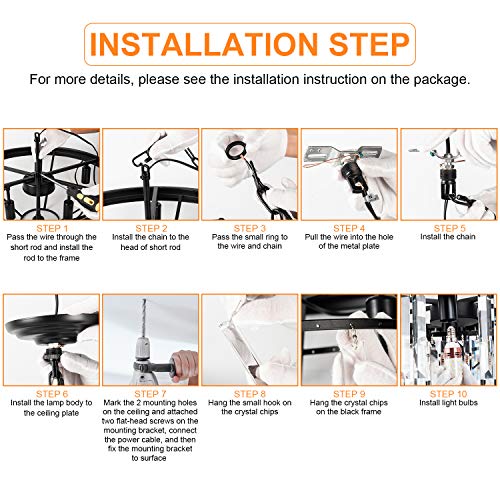 INSTALLATION STEP

For more details, please see the installation instruction on the package.

STEP 1
Pass the wire through the short rod and install the rod to the frame

STEP 2
Install the chain to the head of short rod

STEP 3
Pass the small ring to the wire and chain

STEP 4
Pull the wire into the hole of the metal plate

STEP 5
Install the chain

STEP 6
Install the lamp body to the ceiling plate

STEP 7
Mark the 2 mounting holes on the ceiling and attached two flat-head screws on the mounting bracket, connect the power cable, and then fix the mounting bracket to surface

STEP 8
Hang the small hook on the crystal chips

STEP 9
Hang the crystal chips on the black frame

STEP 10
Install light bulbs