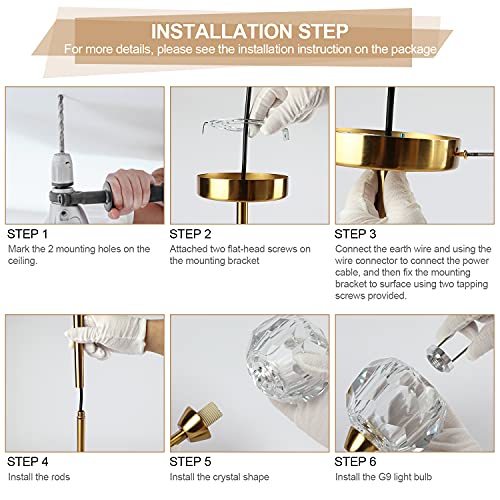 INSTALLATION STEP
For more details, please see the installation instruction on the package

STEP 1
Mark the 2 mounting holes on the ceiling.

STEP 2
Attached two flat-head screws on the mounting bracket

STEP 3
Connect the earth wire and using the wire connector to connect the power cable, and then fix the mounting bracket to surface using two tapping screws provided.

STEP 4
Install the rods

STEP 5
Install the crystal shape

STEP 6
Install the G9 light bulb