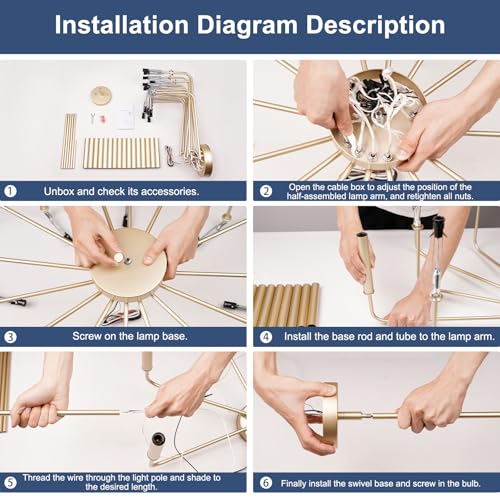 Installation Diagram Description

1 Unbox and check its accessories.

2 Open the cable box to adjust the position of the half-assembled lamp arm, and retighten all nuts.

3 Screw on the lamp base.

4 Install the base rod and tube to the lamp arm.

5 Thread the wire through the light pole and shade to the desired length.

6 Finally install the swivel base and screw in the bulb.