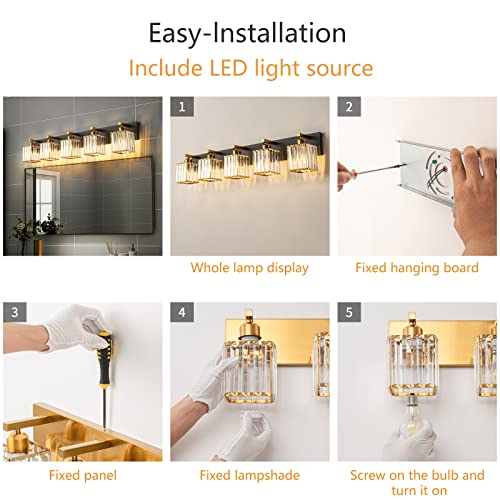 Easy-Installation
Include LED light source

1
Whole lamp display

2
Fixed hanging board

3
Fixed panel

4
Fixed lampshade

5
Screw on the bulb and turn it on