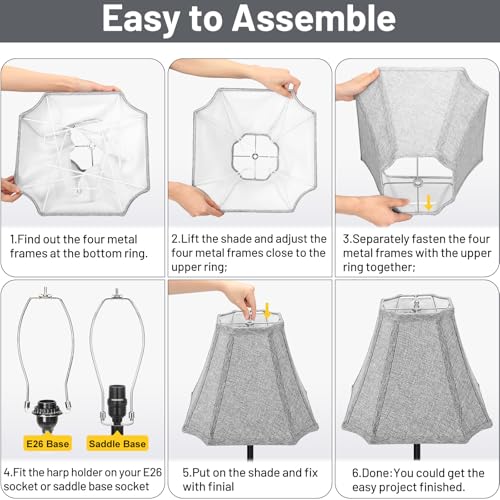 Easy to Assemble

1.Find out the four metal frames at the bottom ring.

2.Lift the shade and adjust the four metal frames close to the upper ring;

3.Separately fasten the four metal frames with the upper ring together;

E26 Base

Saddle Base

4.Fit the harp holder on your E26 socket or saddle base socket

5.Put on the shade and fix with finial

6.Done:You could get the easy project finished.