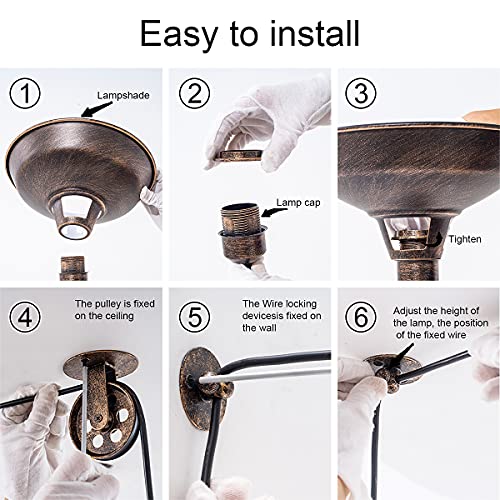 Easy to install

①
Lampshade

②
Lamp cap

③
Tighten

④
The pulley is fixed on the ceiling

⑤
The Wire locking devicesis fixed on the wall

⑥
Adjust the height of the lamp, the position of the fixed wire