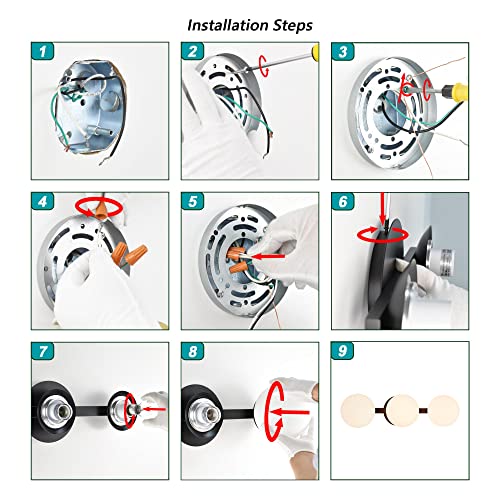 Installation Steps

1

2

3

4

5

6

7

8

9