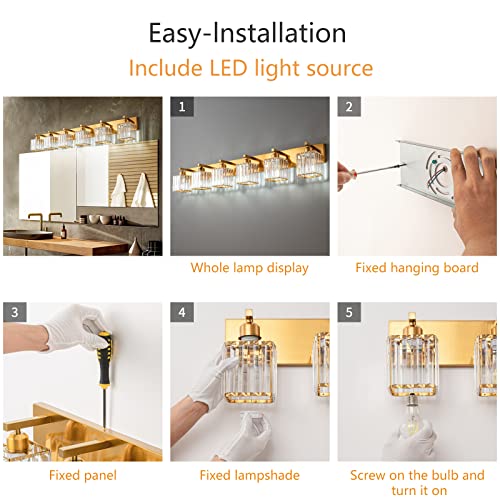 Easy-Installation

Include LED light source

1

Whole lamp display

2

Fixed hanging board

3

Fixed panel

4

Fixed lampshade

5

Screw on the bulb and turn it on