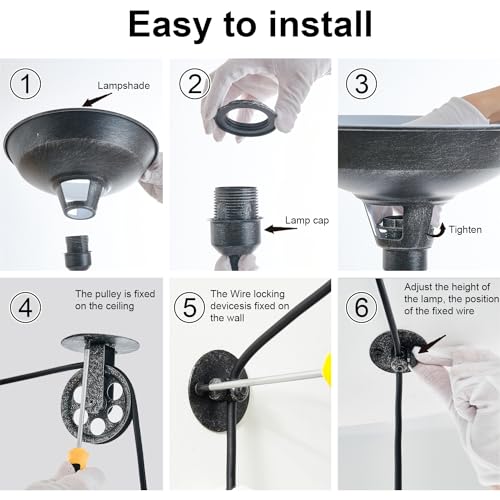 Easy to install

1
Lampshade

2
Lamp cap

3
Tighten

4
The pulley is fixed on the ceiling

5
The Wire locking devicesis fixed on the wall

6
Adjust the height of the lamp, the position of the fixed wire