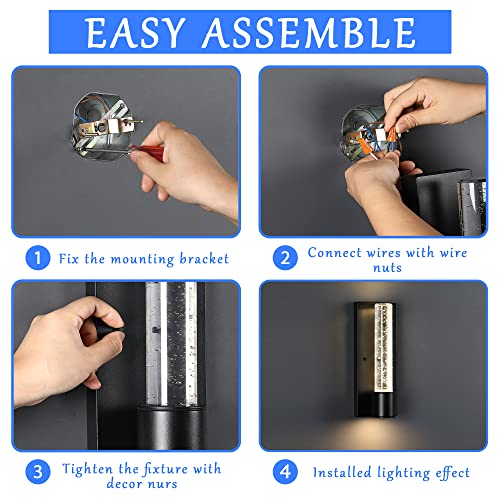 EASY ASSEMBLE

1 Fix the mounting bracket

2 Connect wires with wire nuts

3 Tighten the fixture with decor nurs

4 Installed lighting effect