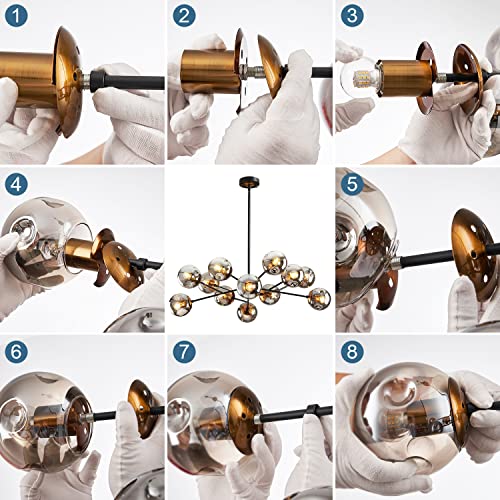 1
2
3
4
5
6
7
8