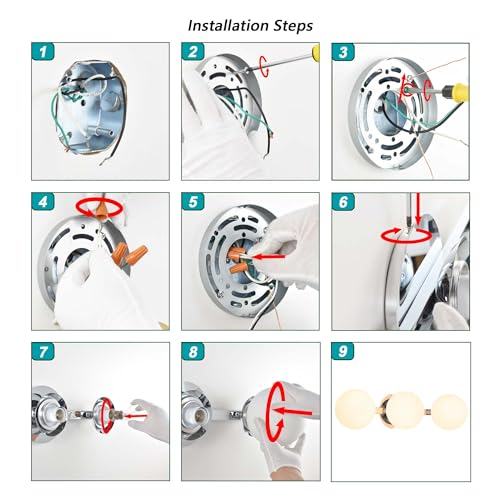 Installation Steps

1

2

3

4

5

6

7

8

9