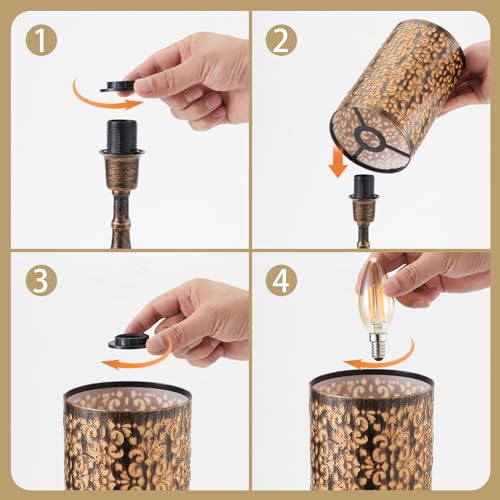 1

2

3

4