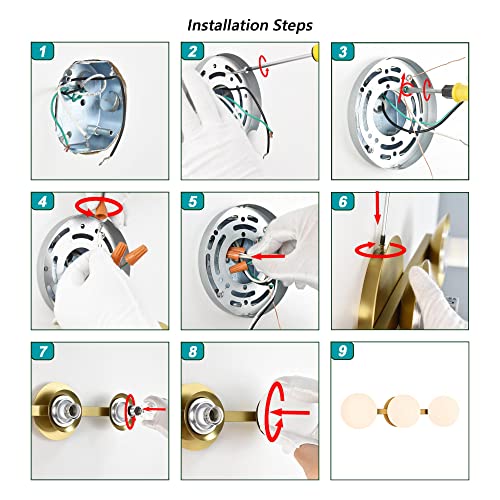 Installation Steps

1

2

3

4

5

6

7

8

9