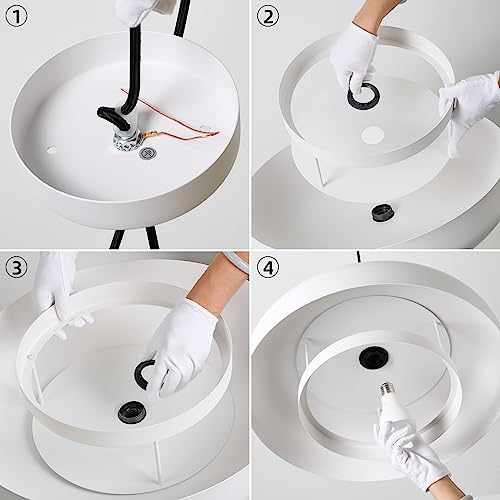 ①

②

③

④