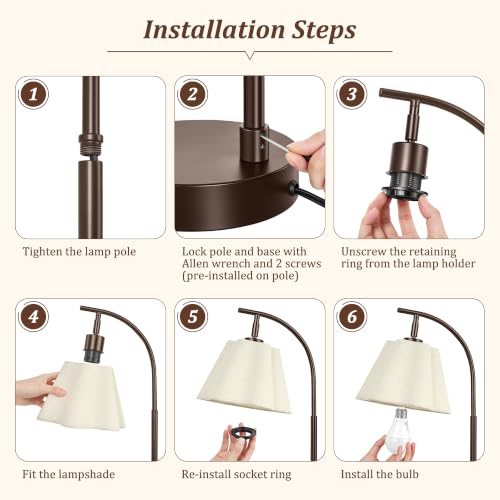 Installation Steps

1
Tighten the lamp pole

2
Lock pole and base with Allen wrench and 2 screws (pre-installed on pole)

3
Unscrew the retaining ring from the lamp holder

4
Fit the lampshade

5
Re-install socket ring

6
Install the bulb