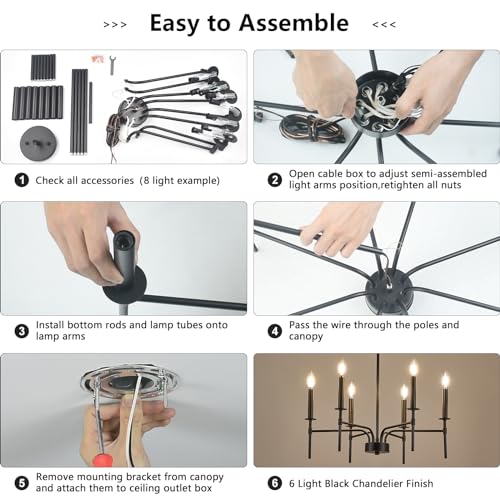 >>> Easy to Assemble <<<

1 Check all accessories (8 light example)

2 Open cable box to adjust semi-assembled light arms position,retighten all nuts

3 Install bottom rods and lamp tubes onto lamp arms

4 Pass the wire through the poles and canopy

5 Remove mounting bracket from canopy and attach them to ceiling outlet box

6 6 Light Black Chandelier Finish