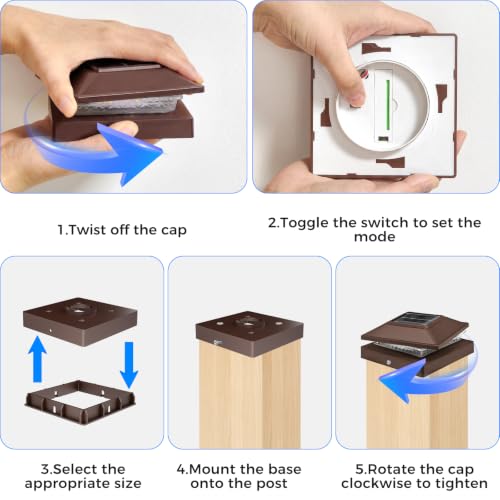 1.Twist off the cap

2.Toggle the switch to set the mode

3.Select the appropriate size

4.Mount the base onto the post

5.Rotate the cap clockwise to tighten