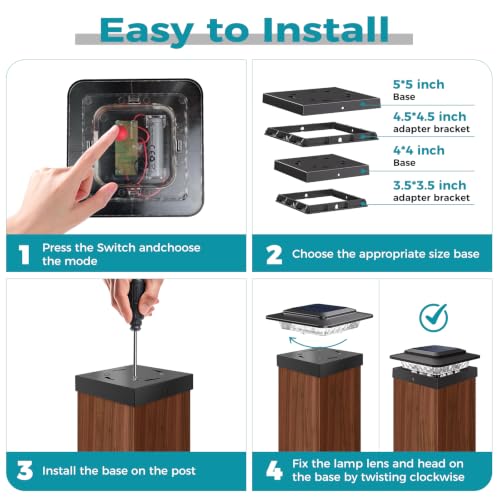 Easy to Install

1 Press the Switch andchoose the mode

5*5 inch
Base
4.5*4.5 inch
adapter bracket
4*4 inch
Base
3.5*3.5 inch
adapter bracket

2 Choose the appropriate size base

3 Install the base on the post

4 Fix the lamp lens and head on the base by twisting clockwise