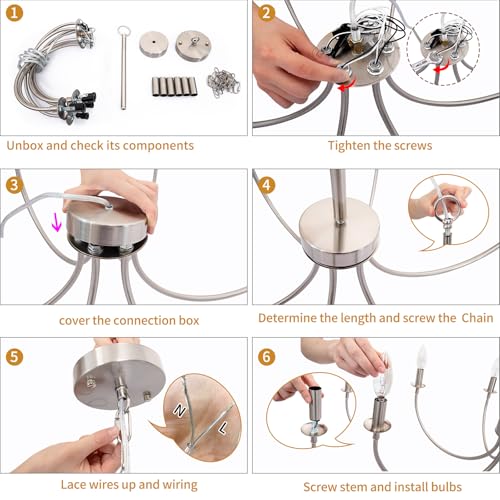 1
Unbox and check its components

2
Tighten the screws

3
cover the connection box

4
Determine the length and screw the Chain

5
N
L
Lace wires up and wiring

6
Screw stem and install bulbs