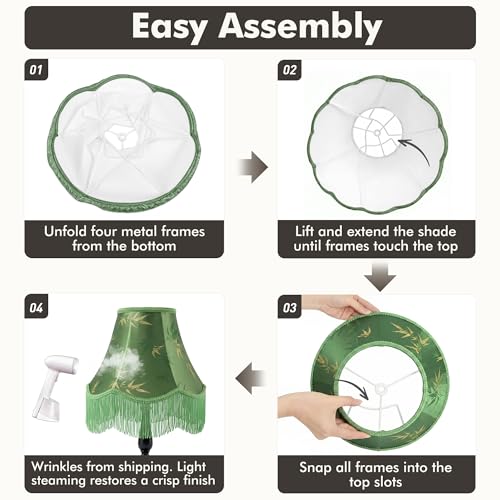 Easy Assembly

01

Unfold four metal frames from the bottom

02

Lift and extend the shade until frames touch the top

03

Snap all frames into the top slots

04

Wrinkles from shipping. Light steaming restores a crisp finish