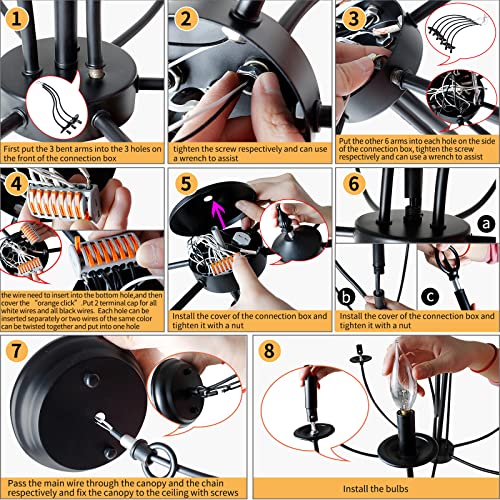 1

First put the 3 bent arms into the 3 holes on the front of the connection box

2

tighten the screw respectively and can use a wrench to assist

3

Put the other 6 arms into each hole on the side of the connection box, tighten the screw respectively and can use a wrench to assist

4

the wire need to insert into the bottom hole,and then cover the "orange click" .Put 2 terminal cap for all white wires and all black wires. Each hole can be inserted separately or two wires of the same color can be twisted together and put into one hole

5

Install the cover of the connection box and tighten it with a nut

6

a

b

c

Install the cover of the connection box and tighten it with a nut

7

Pass the main wire through the canopy and the chain respectively and fix the canopy to the ceiling with screws

8

Install the bulbs