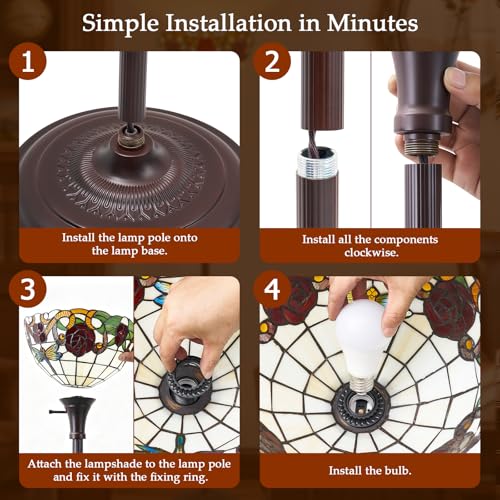 Simple Installation in Minutes

1

Install the lamp pole onto the lamp base.

2

Install all the components clockwise.

3

Attach the lampshade to the lamp pole and fix it with the fixing ring.

4

Install the bulb.