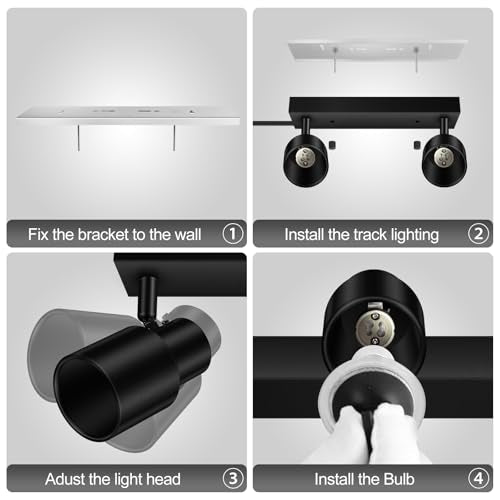 Fix the bracket to the wall ①

Install the track lighting ②

Adust the light head ③

Install the Bulb ④