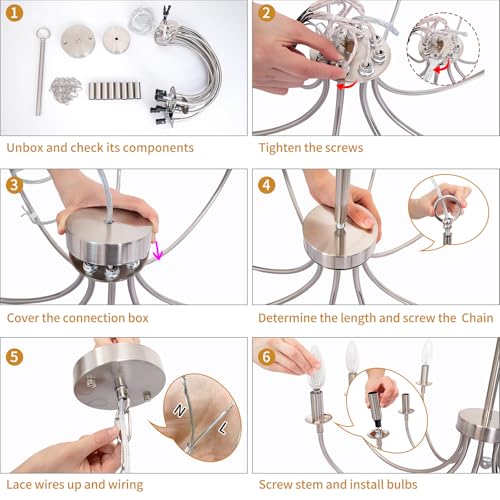 1

Unbox and check its components

2

Tighten the screws

3

Cover the connection box

4

Determine the length and screw the Chain

5

N

L

Lace wires up and wiring

6

Screw stem and install bulbs