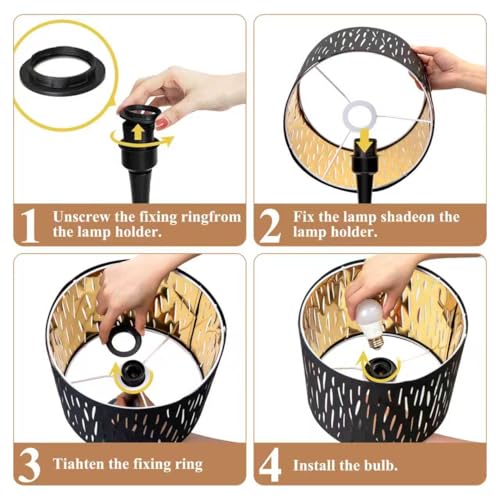 1 Unscrew the fixing ringfrom the lamp holder.

2 Fix the lamp shadeon the lamp holder.

3 Tiahten the fixing ring

4 Install the bulb.