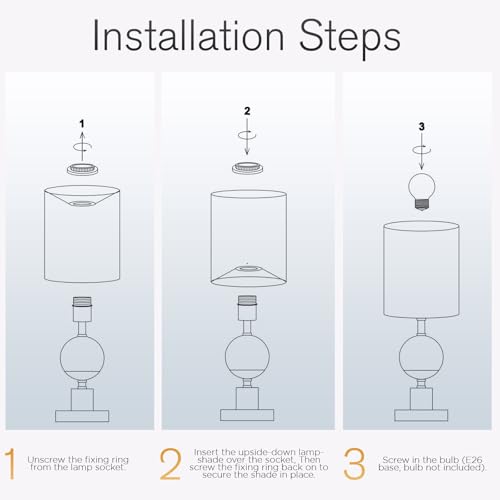 Installation Steps

1

2

3

1 Unscrew the fixing ring from the lamp socket.

2 Insert the upside-down lampshade over the socket. Then screw the fixing ring back on to secure the shade in place.

3 Screw in the bulb (E26 base, bulb not included).