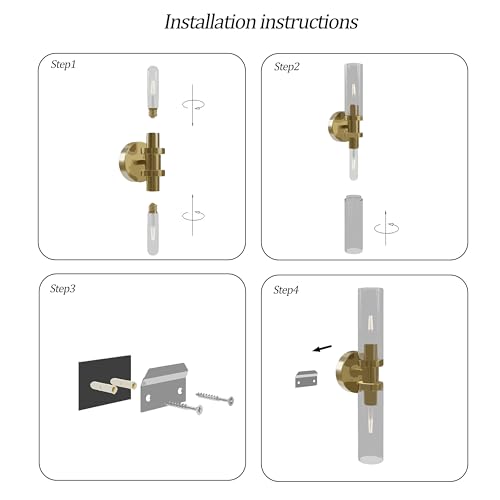 Installation instructions

Step1

Step2

Step3

Step4