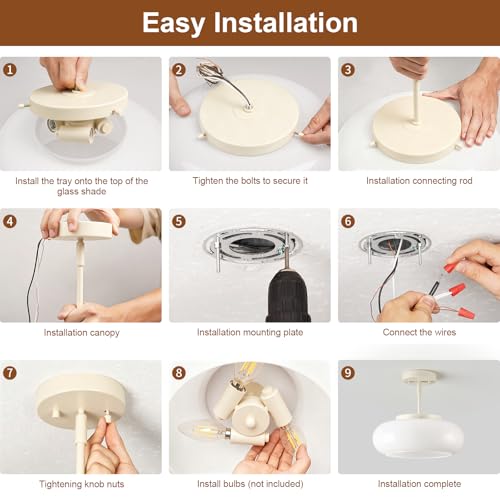 Easy Installation

1
Install the tray onto the top of the glass shade

2
Tighten the bolts to secure it

3
Installation connecting rod

4
Installation canopy

5
Installation mounting plate

6
Connect the wires

7
Tightening knob nuts

8
Install bulbs (not included)

9
Installation complete