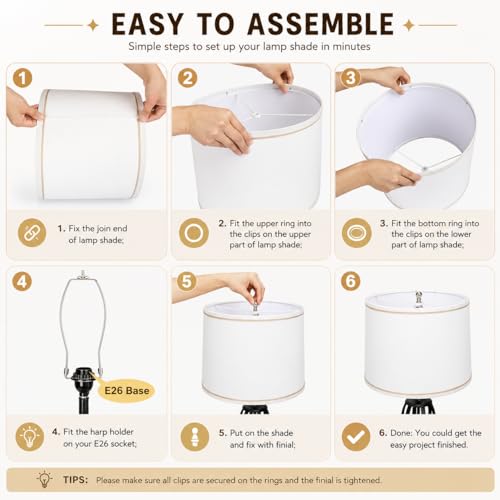 EASY TO ASSEMBLE

Simple steps to set up your lamp shade in minutes

1

1. Fix the join end of lamp shade;

2

2. Fit the upper ring into the clips on the upper part of lamp shade;

3

3. Fit the bottom ring into the clips on the lower part of lamp shade;

4

E26 Base

4. Fit the harp holder on your E26 socket;

5

5. Put on the shade and fix with finial;

6

6. Done: You could get the easy project finished.

TIPS: Please make sure all clips are secured on the rings and the finial is tightened.