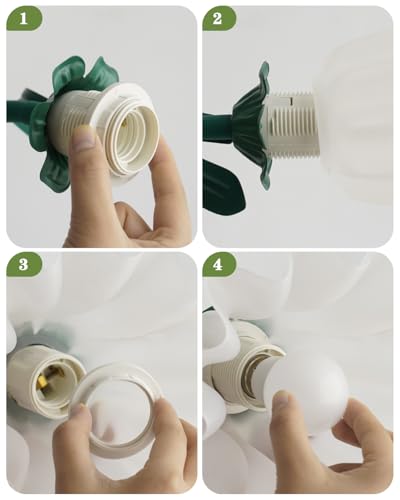 1

2

3

4