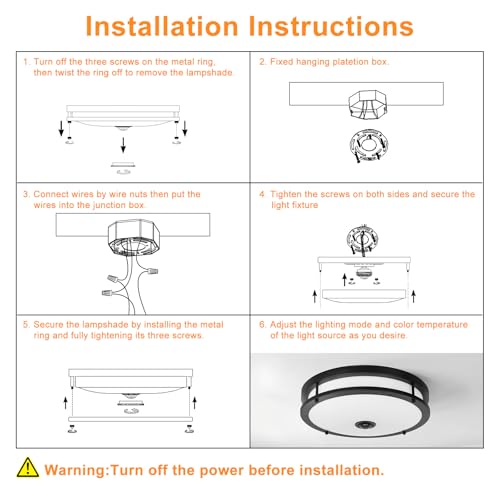 Installation Instructions

1. Turn off the three screws on the metal ring, then twist the ring off to remove the lampshade.

2. Fixed hanging platetion box.

3. Connect wires by wire nuts then put the wires into the junction box.

4 Tighten the screws on both sides and secure the light fixture

5. Secure the lampshade by installing the metal ring and fully tightening its three screws.

6. Adjust the lighting mode and color temperature of the light source as you desire.

Warning:Turn off the power before installation.