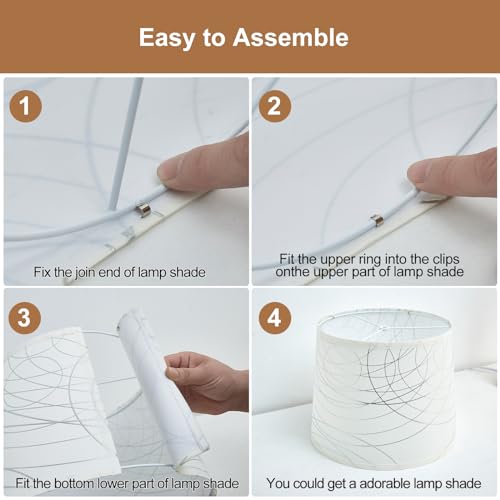 Easy to Assemble

1

Fix the join end of lamp shade

2

Fit the upper ring into the clips onthe upper part of lamp shade

3

Fit the bottom lower part of lamp shade

4

You could get a adorable lamp shade