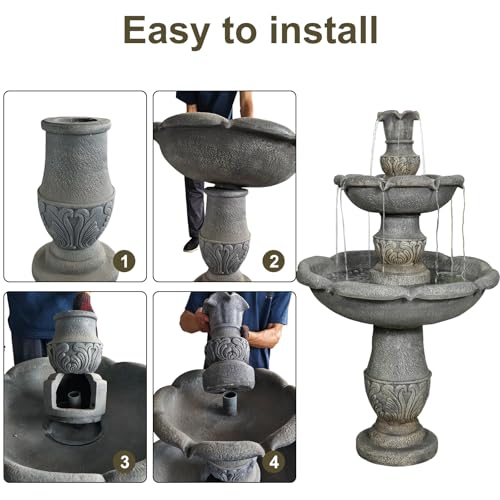 Easy to install

1

2

3

4